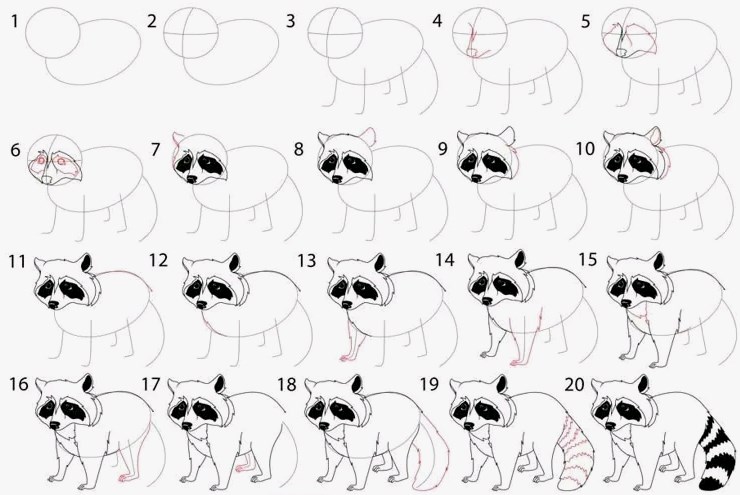 1 2 3 4 5
6 7 8 9 10
11 12 13 14 15
16 17 18 19 20