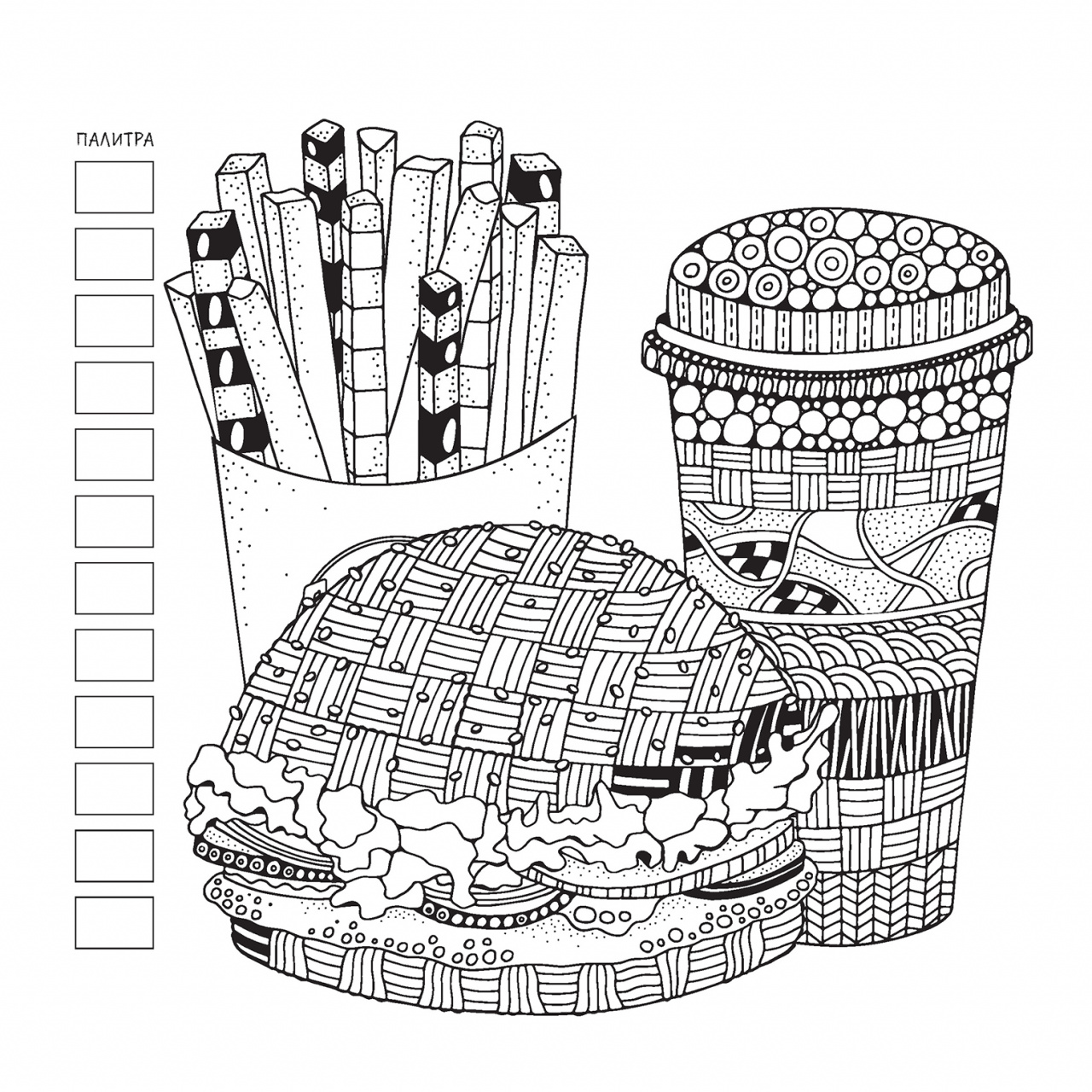 ПАЛИТРА