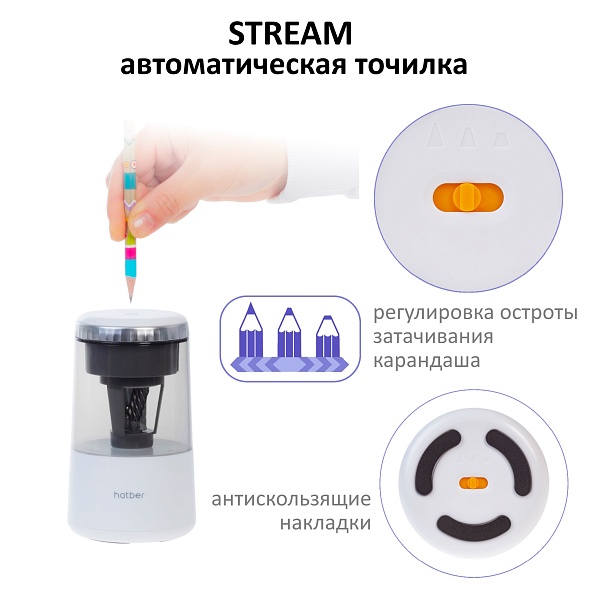 STREAM
автоматическая точилка

регулировка остроты затачивания карандаша

hatber

антискользящие накладки